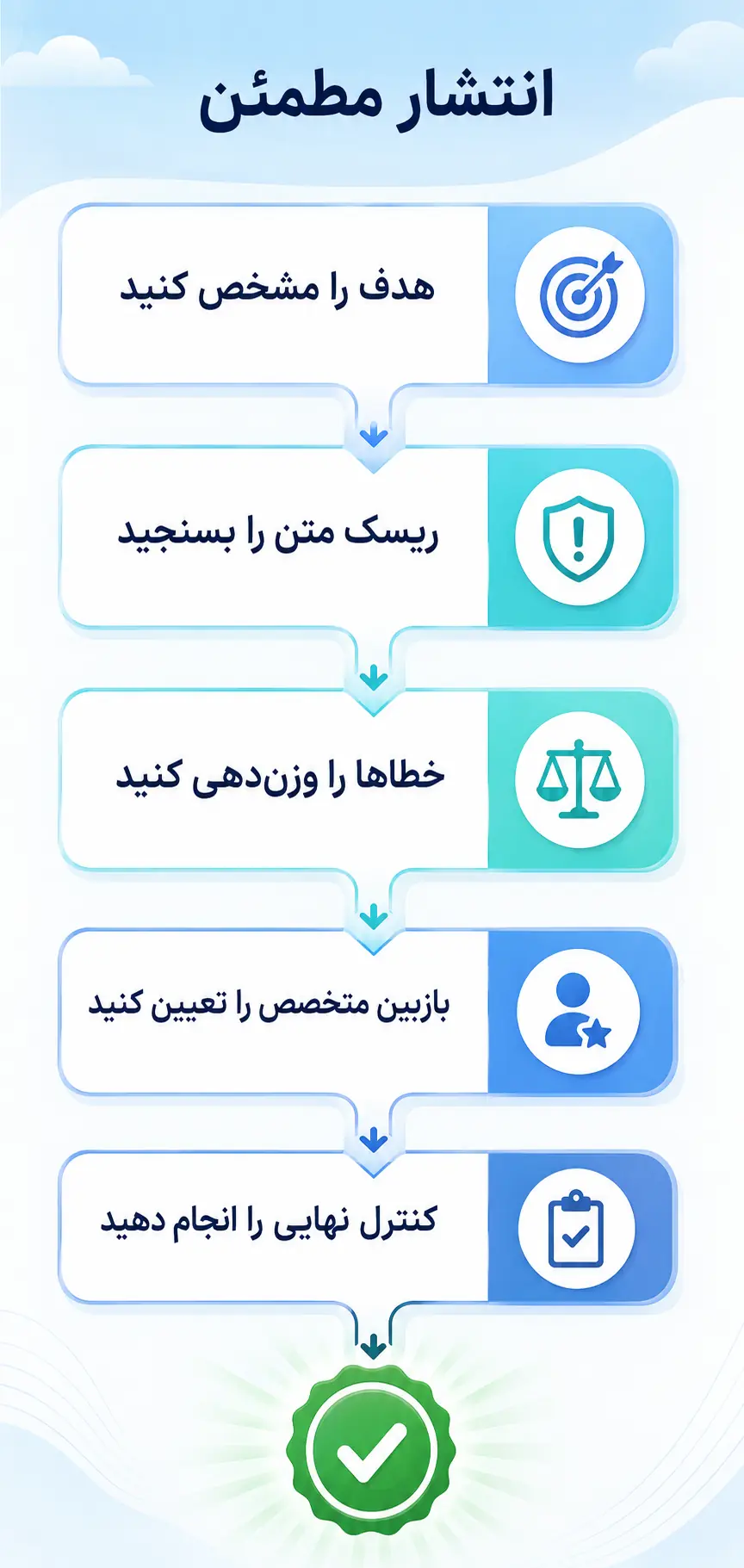 انتشار مطمئن

هدف را مشخص کنید

ریسک متن را بسنجید

خطاها را وزن‌دهی کنید

بازبین متخصص را تعیین کنید

کنترل نهایی را انجام دهید