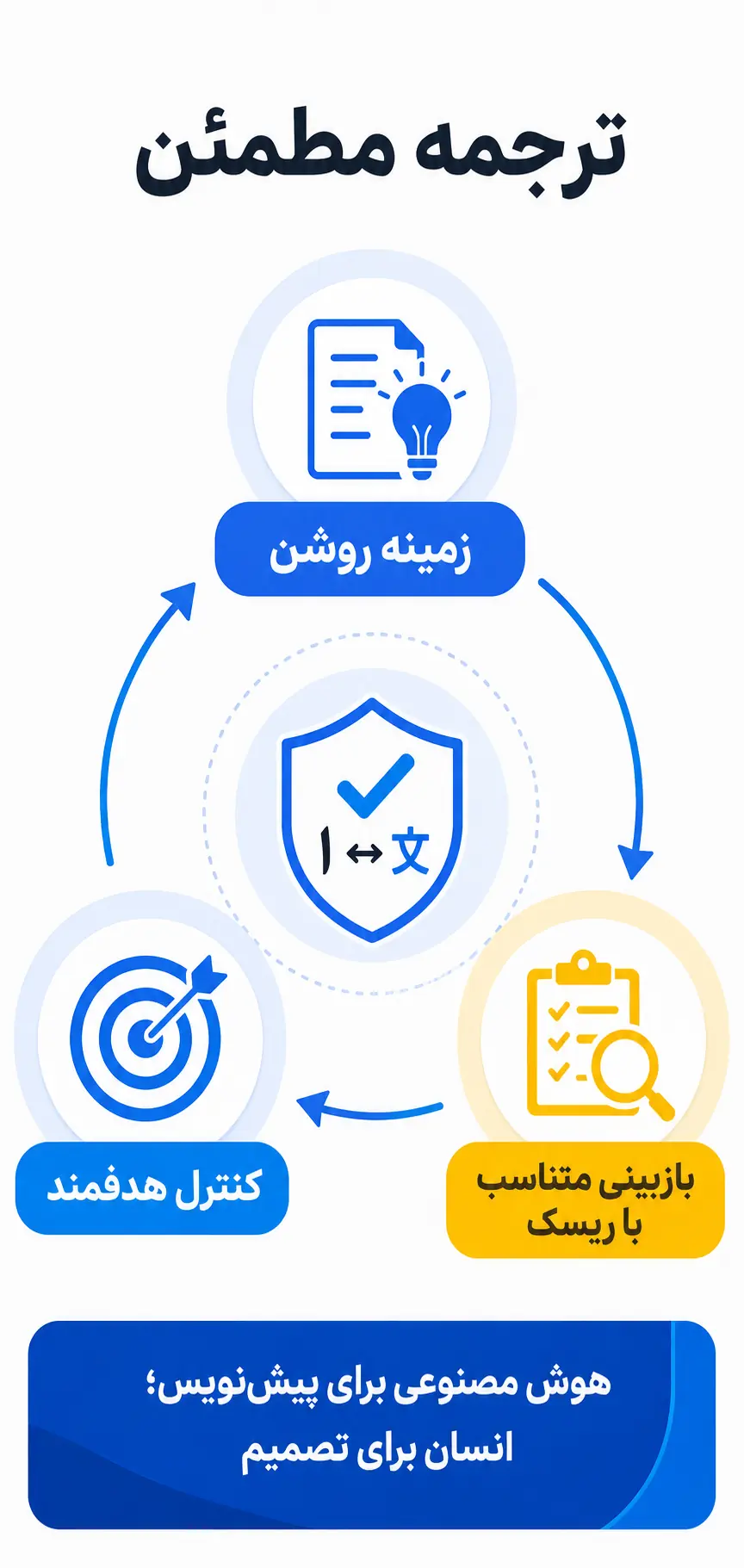 ترجمه مطمئن

زمینه روشن

ا ↔ 文

بازبینی متناسب با ریسک

کنترل هدفمند

هوش مصنوعی برای پیش‌نویس؛
انسان برای تصمیم