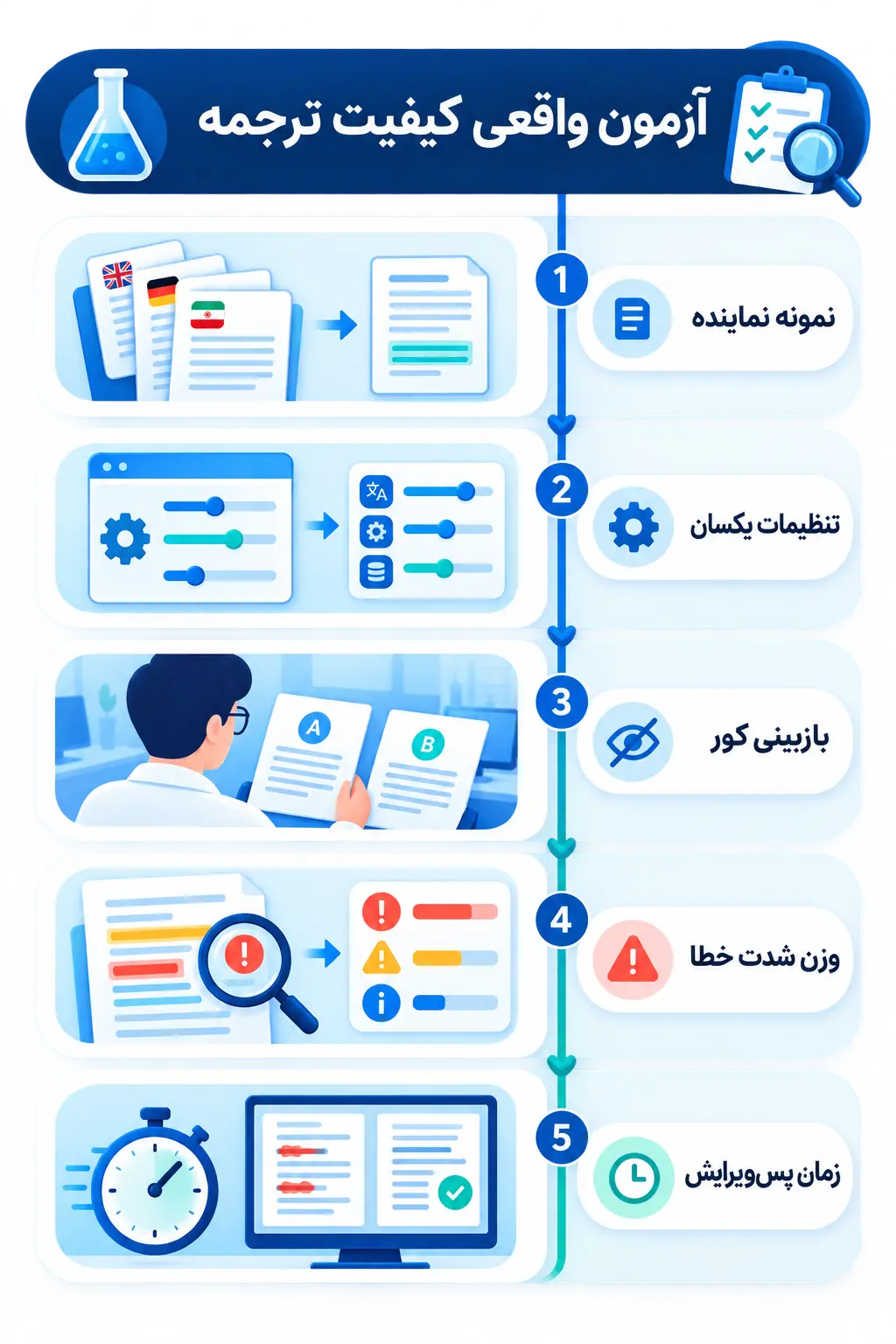 آزمون واقعی کیفیت ترجمه

1
نمونه نماینده

2
تنظیمات یکسان

3
بازبینی کور
A
B

4
وزن شدت خطا

5
زمان پس‌ویرایش