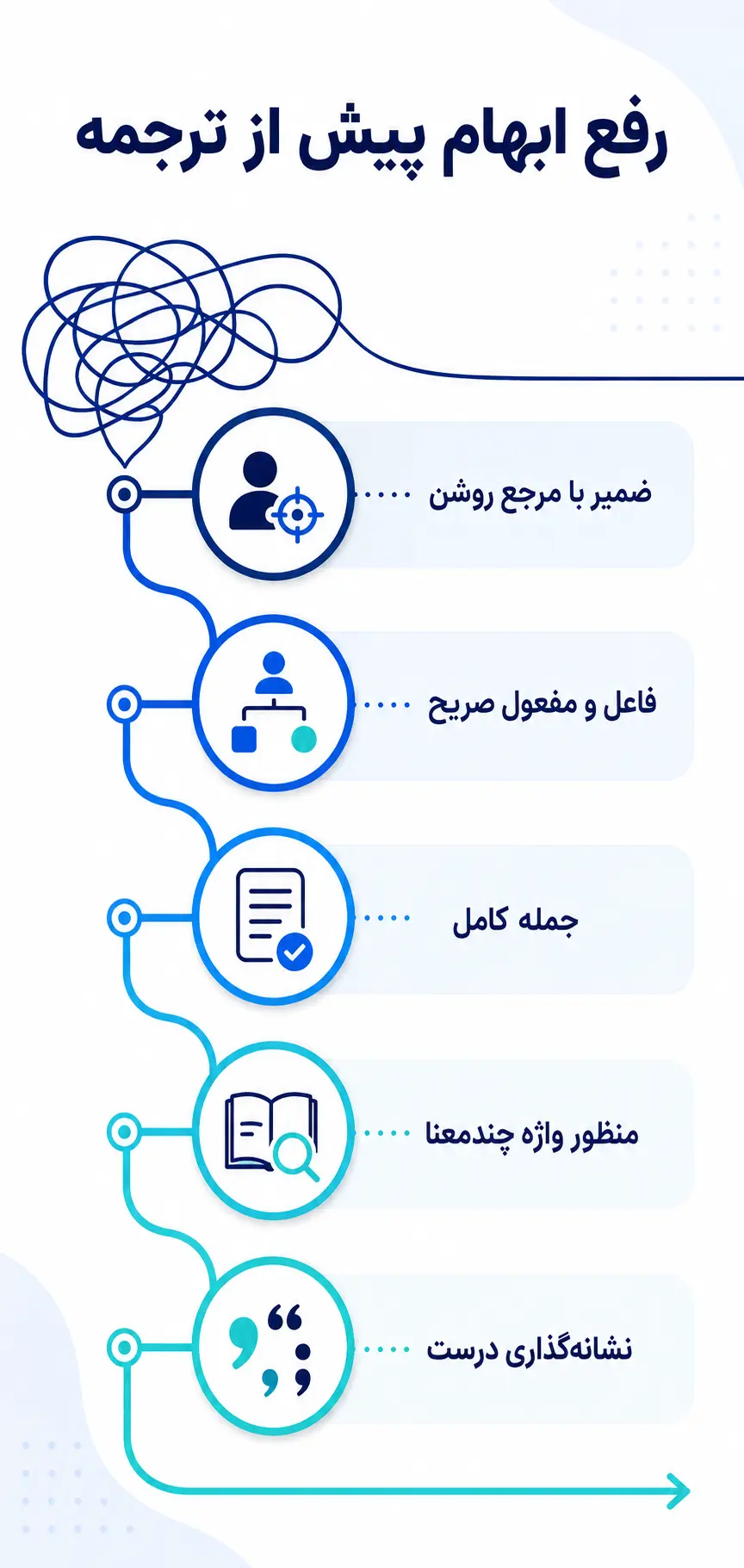 رفع ابهام پیش از ترجمه

ضمیر با مرجع روشن

فاعل و مفعول صریح

جمله کامل

منظور واژه چندمعنا

نشانه‌گذاری درست